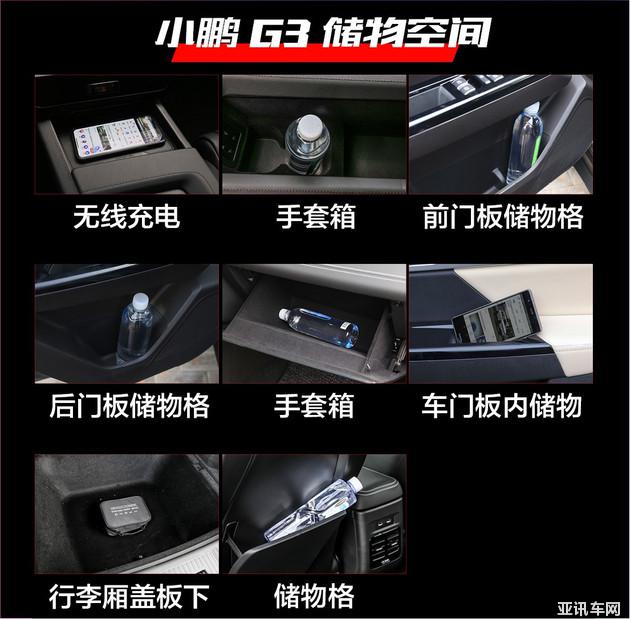 小鹏 G3 储物空间

无线充电

手套箱

前门板储物格

后门板储物格

手套箱

车门板内储物

行李厢盖板下

储物格

亚讯车网