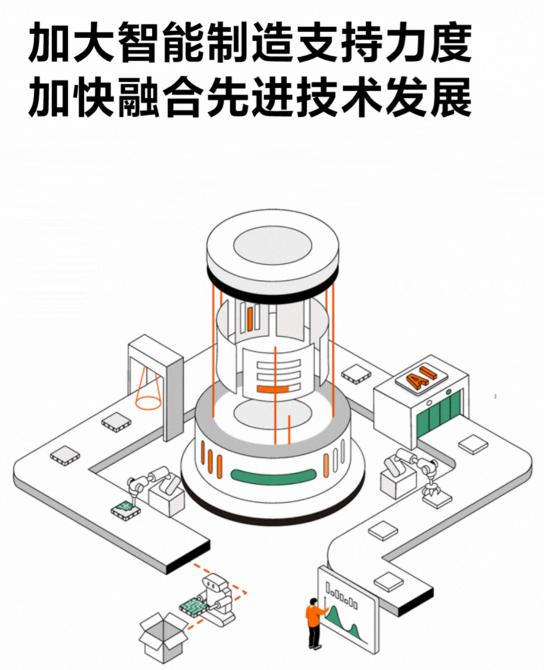 加大智能制造支持力度
加快融合先进技术发展

AI